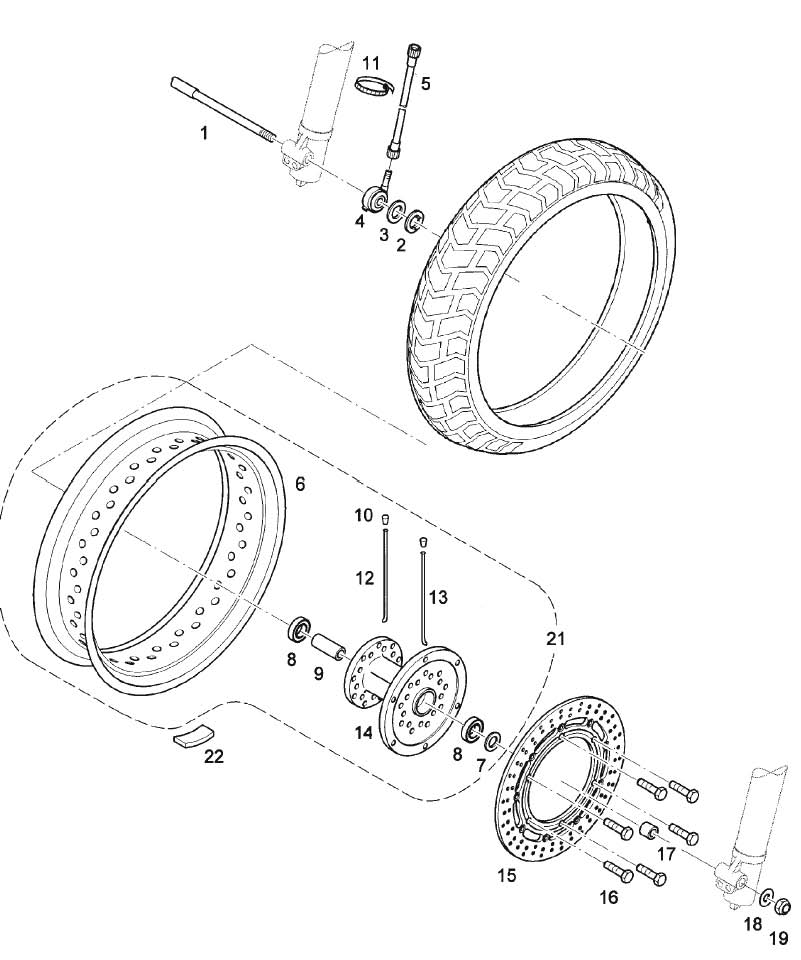 11
5
1
4
3
2
6
10
12
13
21
8
9
14
8
7
22
15
17
16
18
19